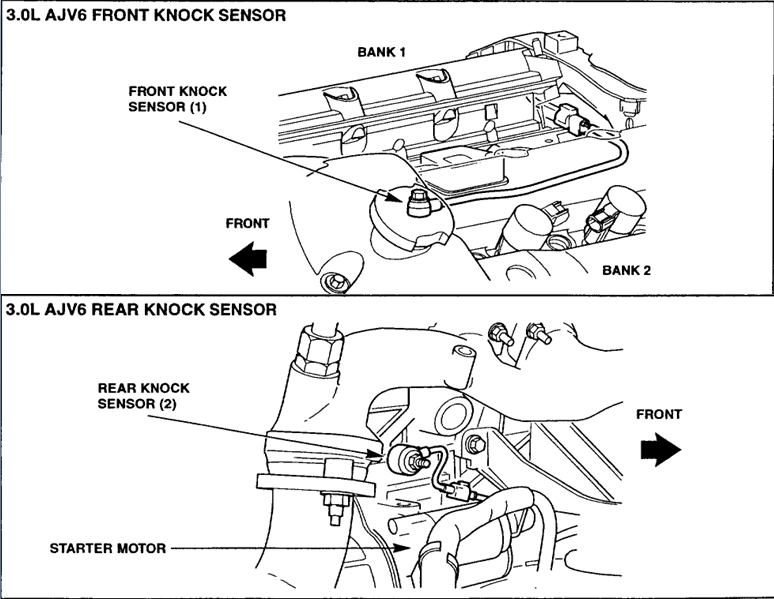 3.0L AJV6 FRONT KNOCK SENSOR

BANK 1

FRONT KNOCK SENSOR (1)

FRONT

BANK 2

3.0L AJV6 REAR KNOCK SENSOR

REAR KNOCK SENSOR (2)

FRONT

STARTER MOTOR